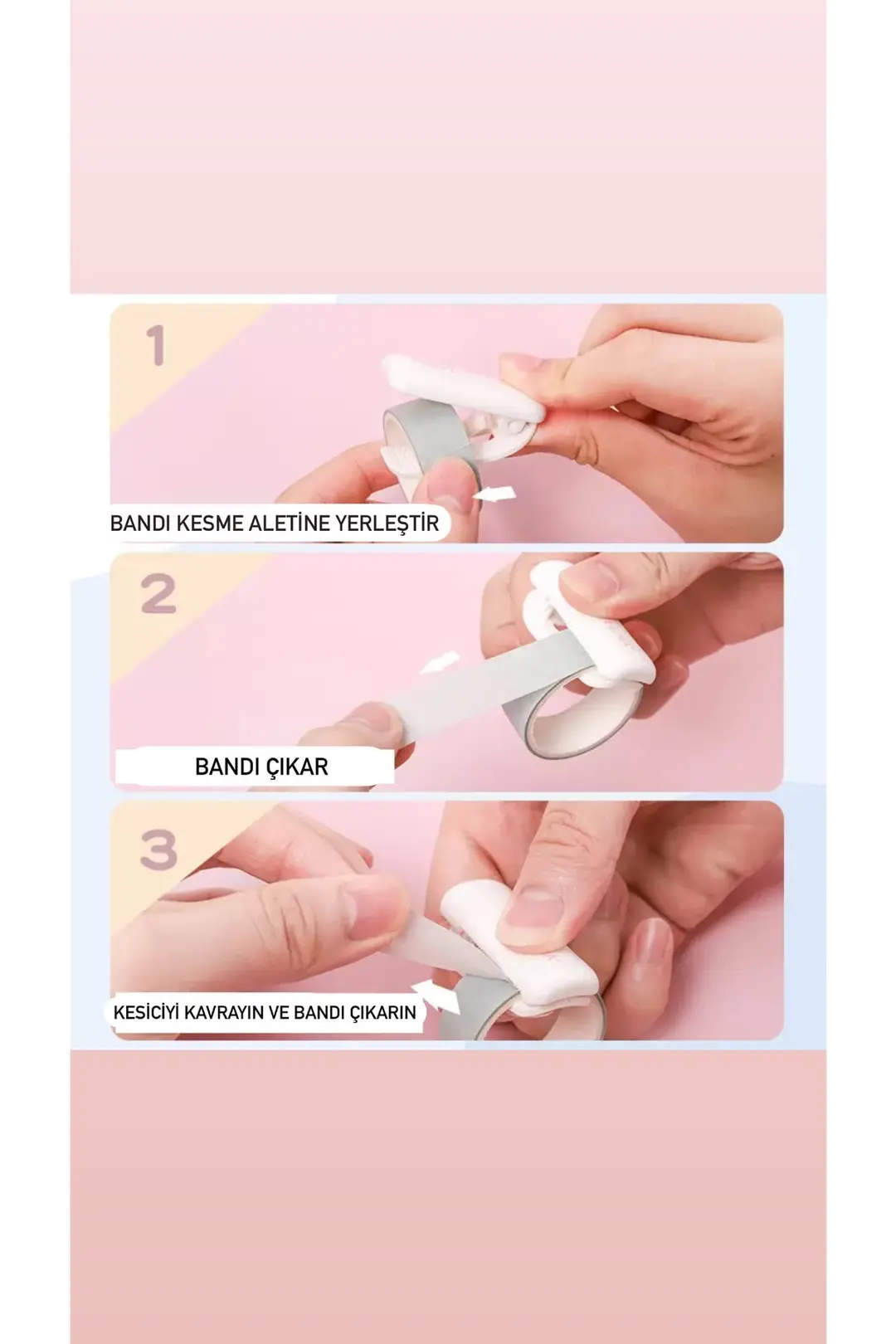 1

BANDI KESME ALETİNE YERLEŞTİR

2

BANDI ÇIKAR

3

KESİCİYİ KAVRAYIN VE BANDI ÇIKARIN